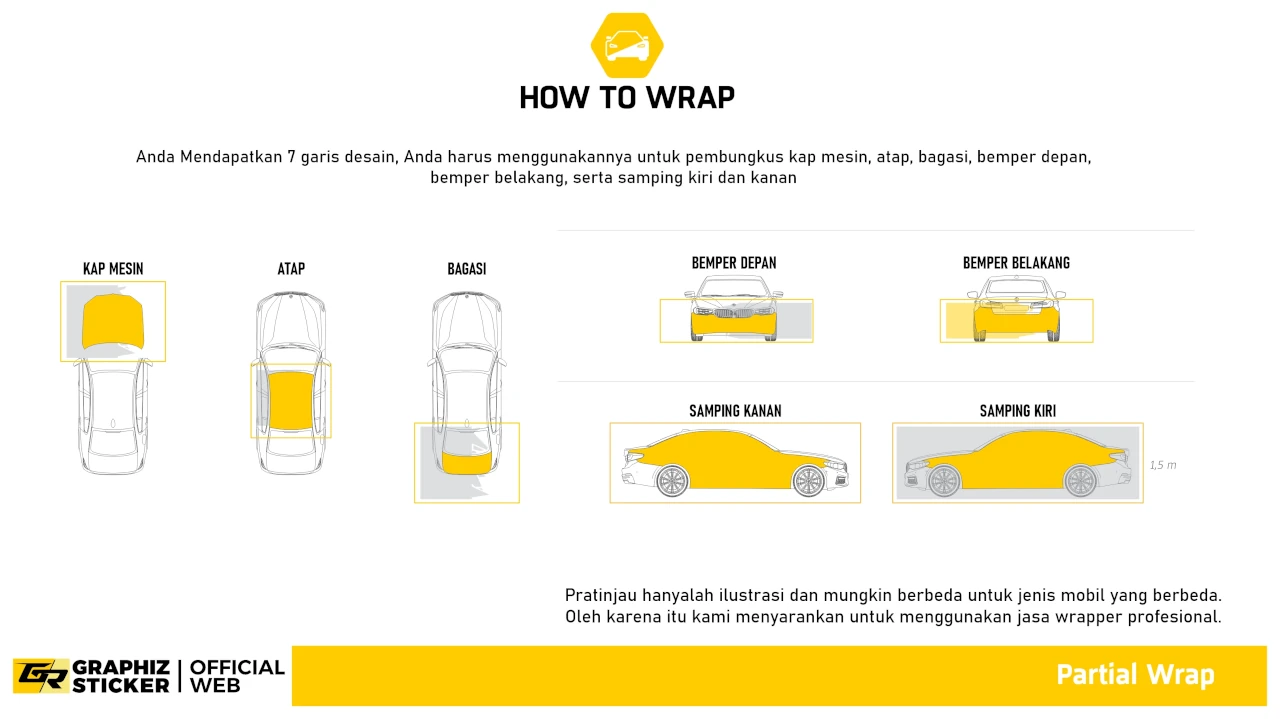 HOW TO WRAP

Anda Mendapatkan 7 garis desain, Anda harus menggunakannya untuk pembungkus kap mesin, atap, bagasi, bemper depan, bemper belakang, serta samping kiri dan kanan

KAP MESIN

ATAP

BAGASI

BEMPER DEPAN

BEMPER BELAKANG

SAMPING KANAN

SAMPING KIRI

1,5 m

Pratinjau hanyalah ilustrasi dan mungkin berbeda untuk jenis mobil yang berbeda. Oleh karena itu kami menyarankan untuk menggunakan jasa wrapper profesional.

GR GRAPHIZ STICKER | OFFICIAL WEB

Partial Wrap